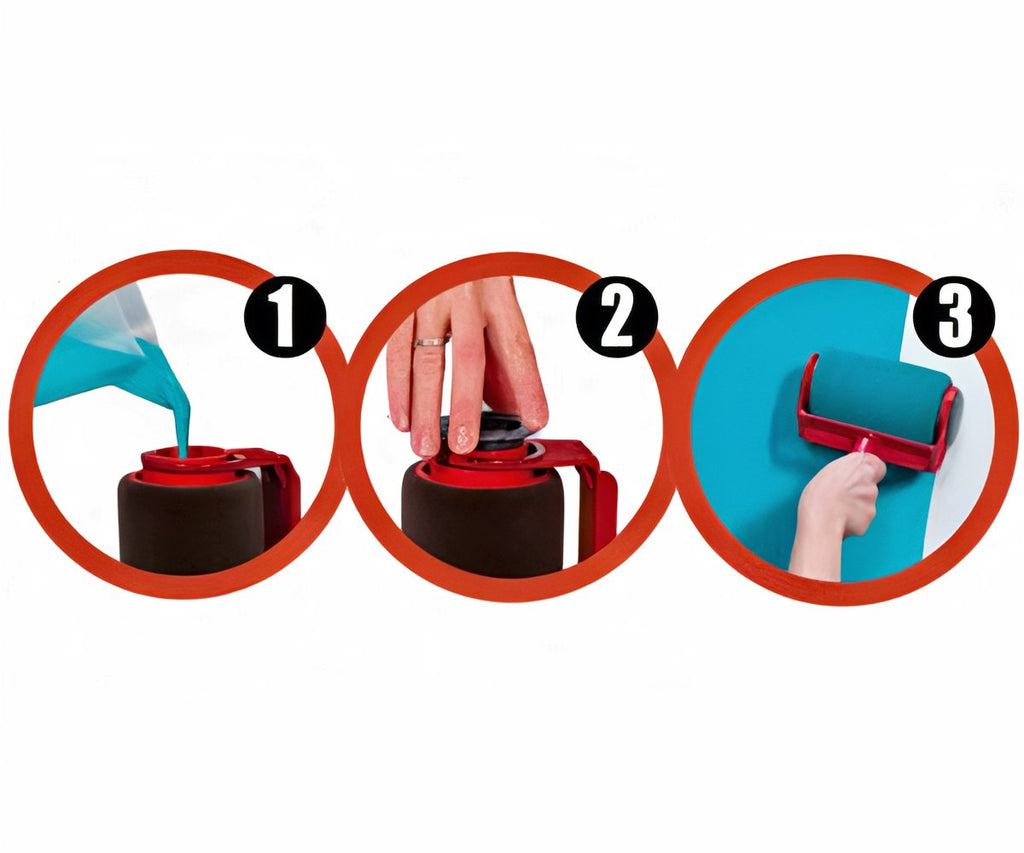 1

2

3